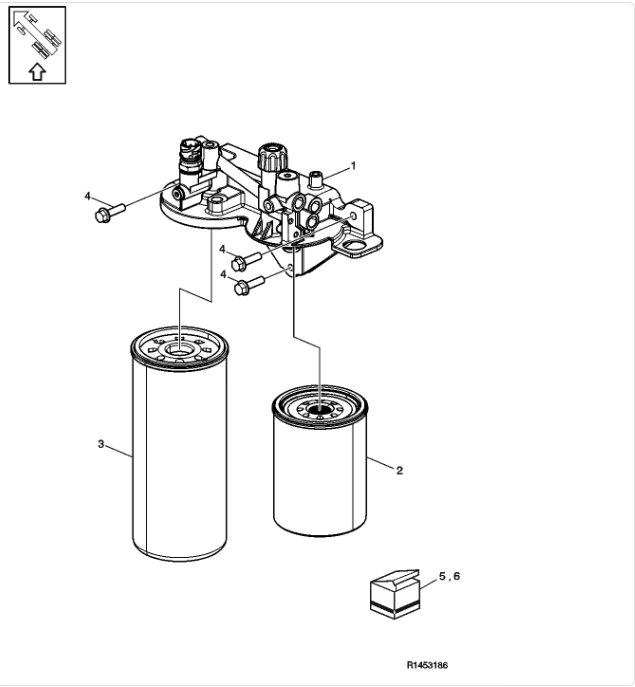 1
4
4
4
3
2
5 , 6
R1453186