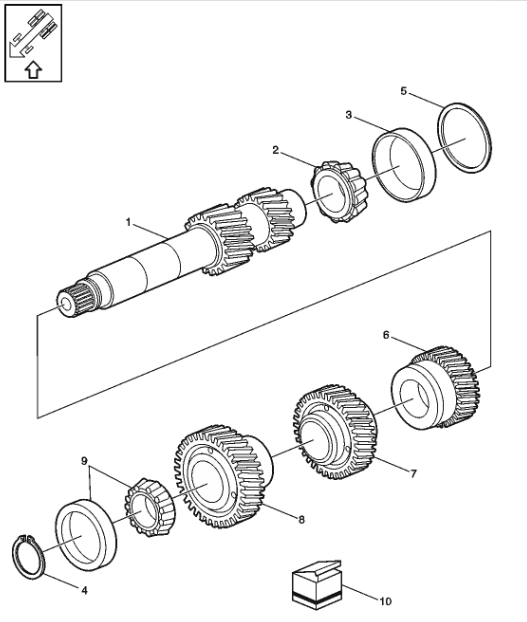 5
3
2
1
6
7
9
8
4
10